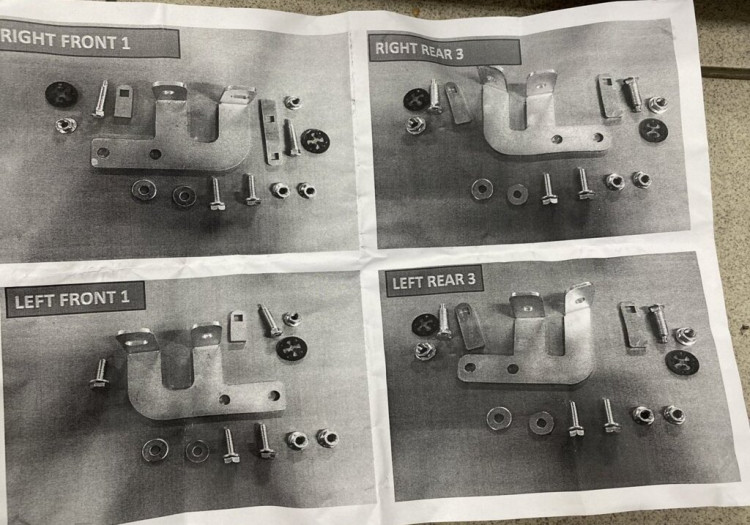 RIGHT FRONT 1

RIGHT REAR 3

LEFT FRONT 1

LEFT REAR 3